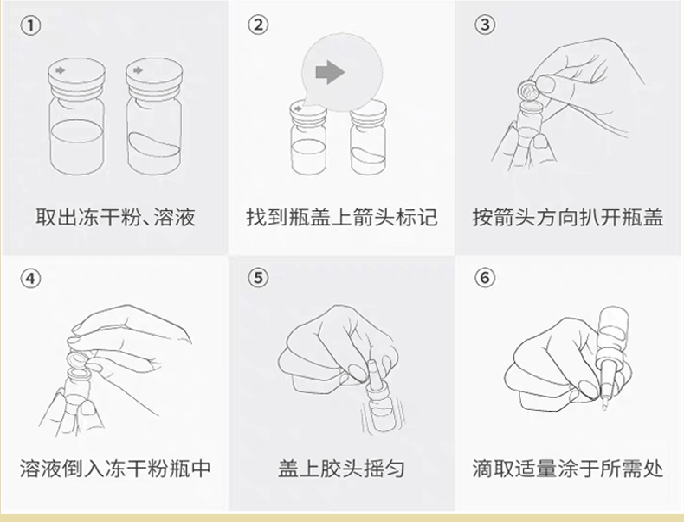 ①

取出冻干粉、溶液

②

找到瓶盖上箭头标记

③

按箭头方向扒开瓶盖

④

溶液倒入冻干粉瓶中

⑤

盖上胶头摇匀

⑥

滴取适量涂于所需处